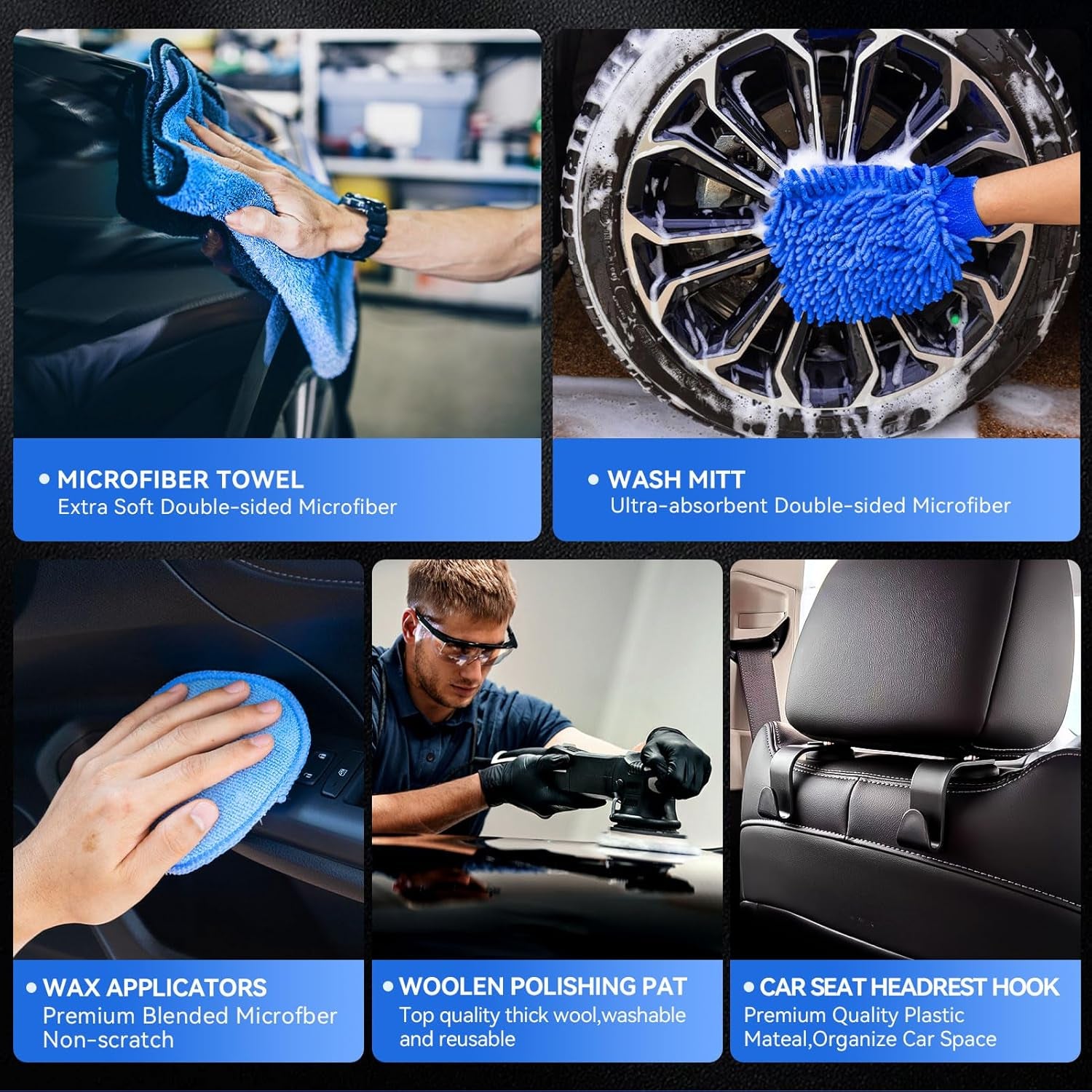 • MICROFIBER TOWEL
Extra Soft Double-sided Microfiber

• WASH MITT
Ultra-absorbent Double-sided Microfiber

• WAX APPLICATORS
Premium Blended Microfber Non-scratch

• WOOLEN POLISHING PAT
Top quality thick wool,washable and reusable

• CAR SEAT HEADREST HOOK
Premium Quality Plastic Mateal,Organize Car Space